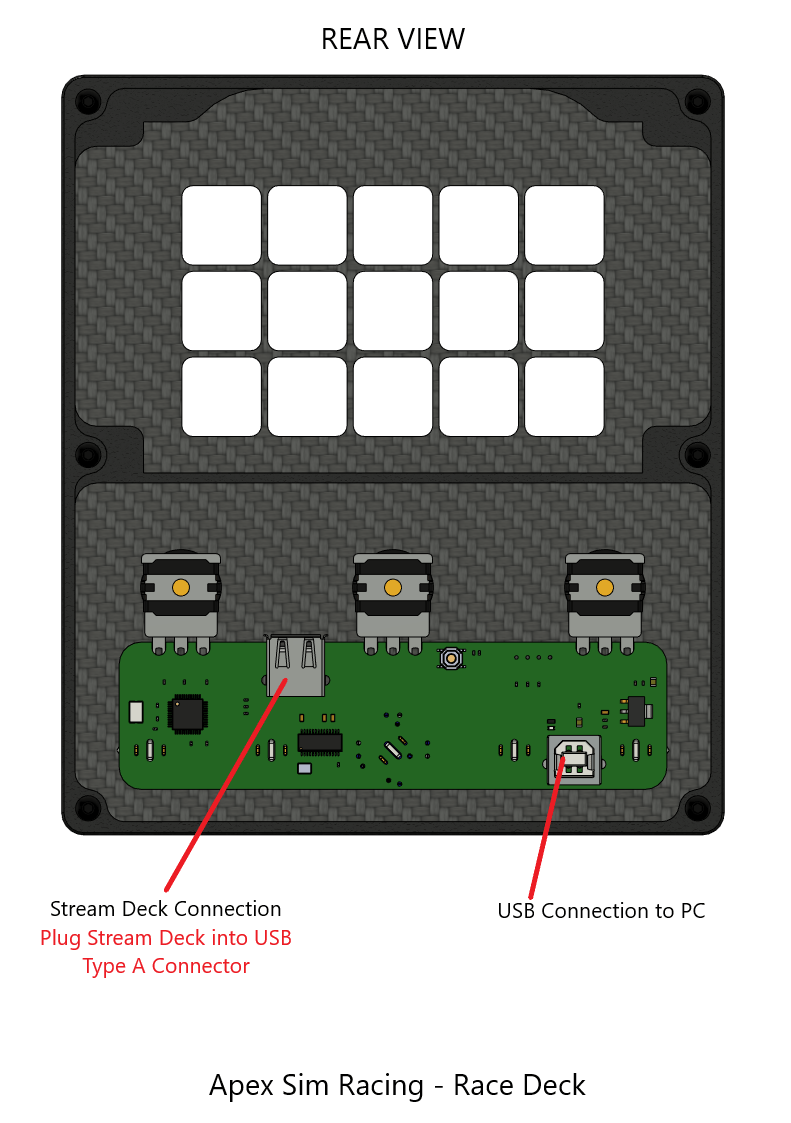 REAR VIEW

Stream Deck Connection
Plug Stream Deck into USB Type A Connector

USB Connection to PC

Apex Sim Racing - Race Deck